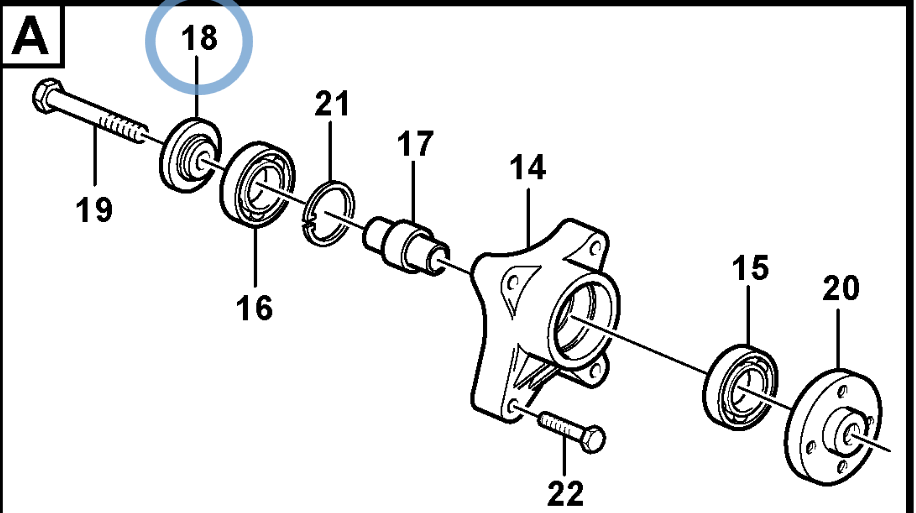 A
18
21
17
14
19
16
15
20
22