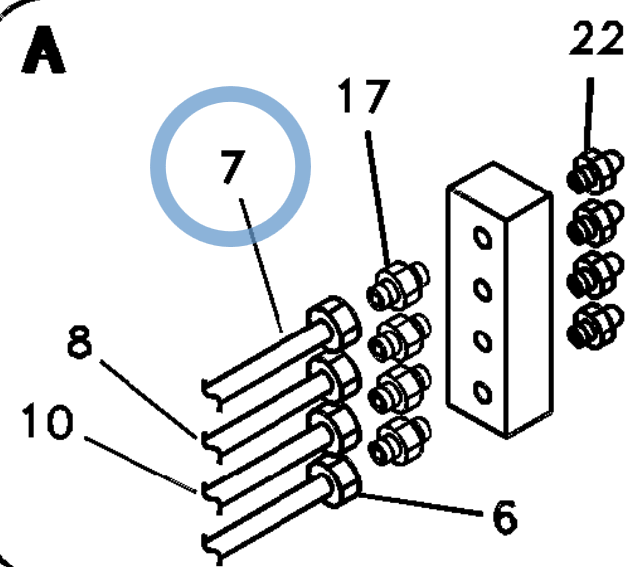 A
22
17
7
8
10
6