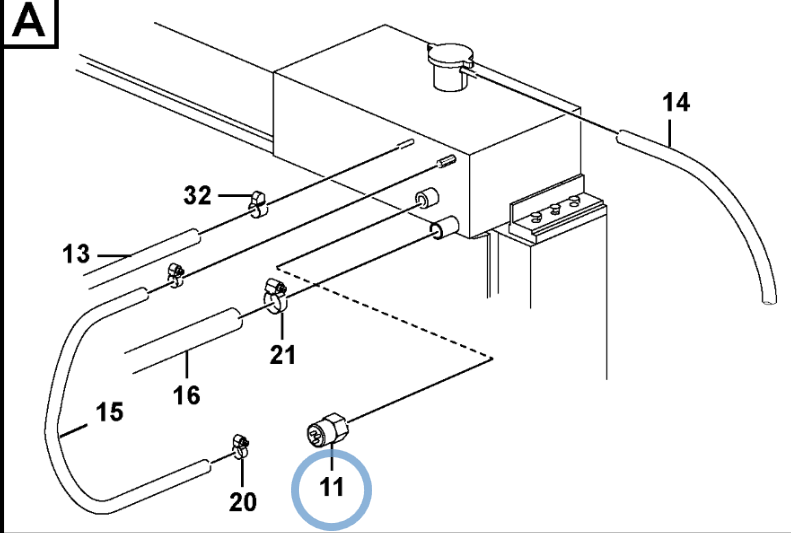 A
14
32
13
21
16
15
20
11