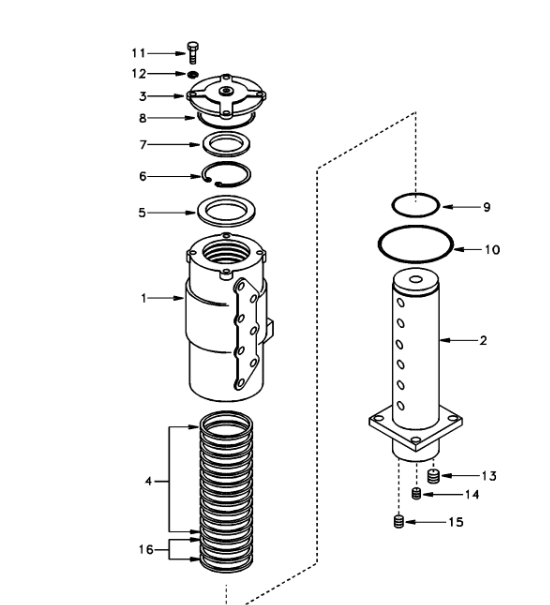 11
12
3
8
7
6
5
1
4
16
9
10
2
13
14
15