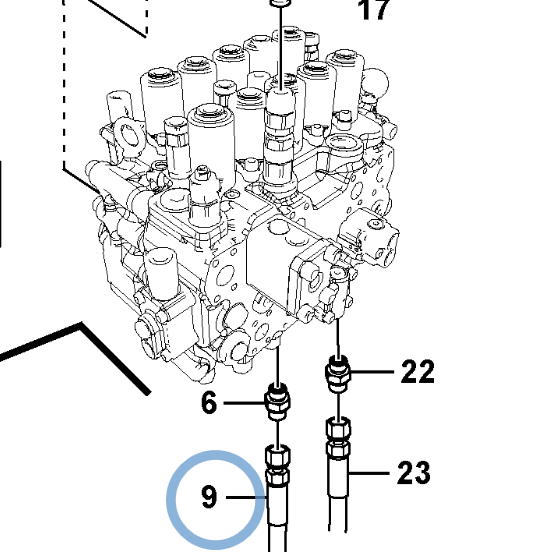 17
22
6
23
9