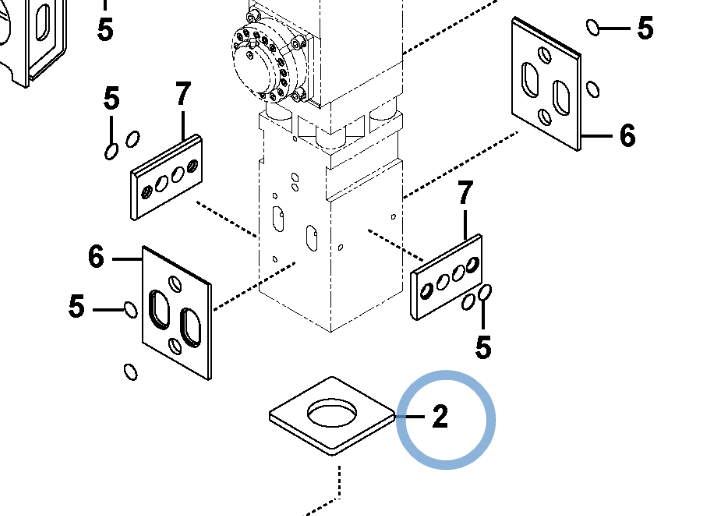 5
5
5
7
6
7
6
5
5
2