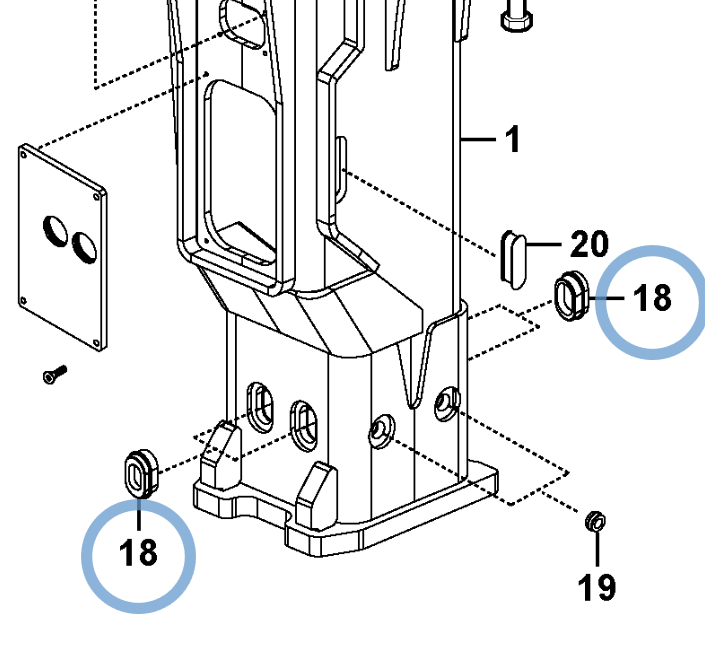 1
20
18
18
19