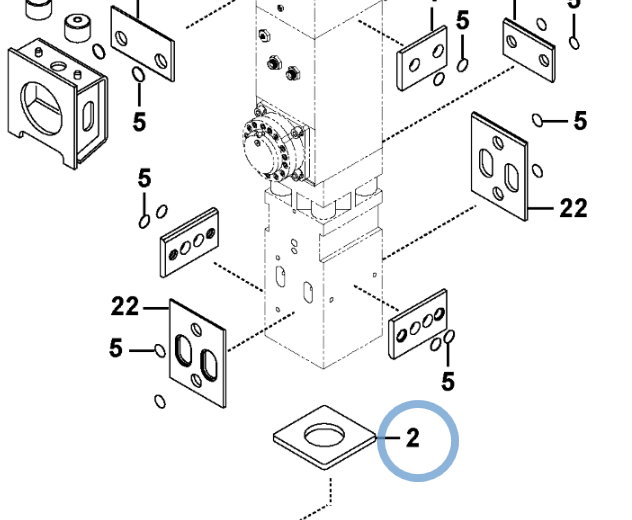 5
5
5
5
5
22
22
5
5
2