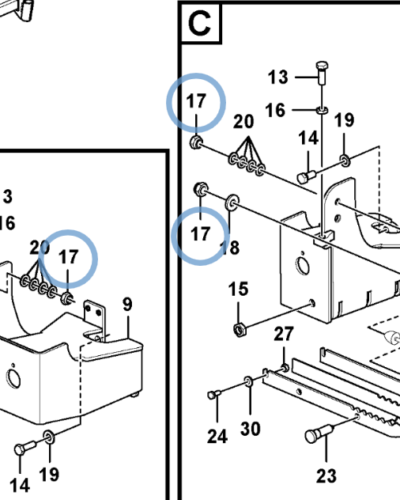 3
16
20
17
9
14
19

C
13
17
16
20
19
14
17
18
15
27
24
30
23