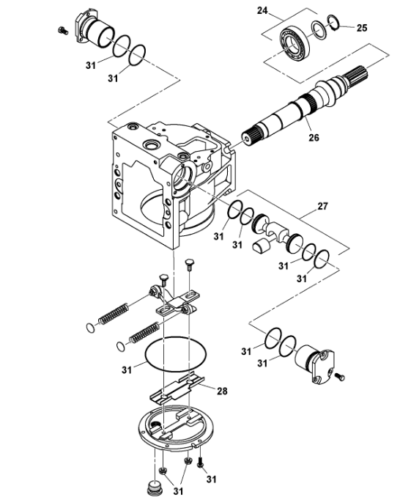 24
25
31
31
26
27
31
31
31
31
31
31
31
28
31
31