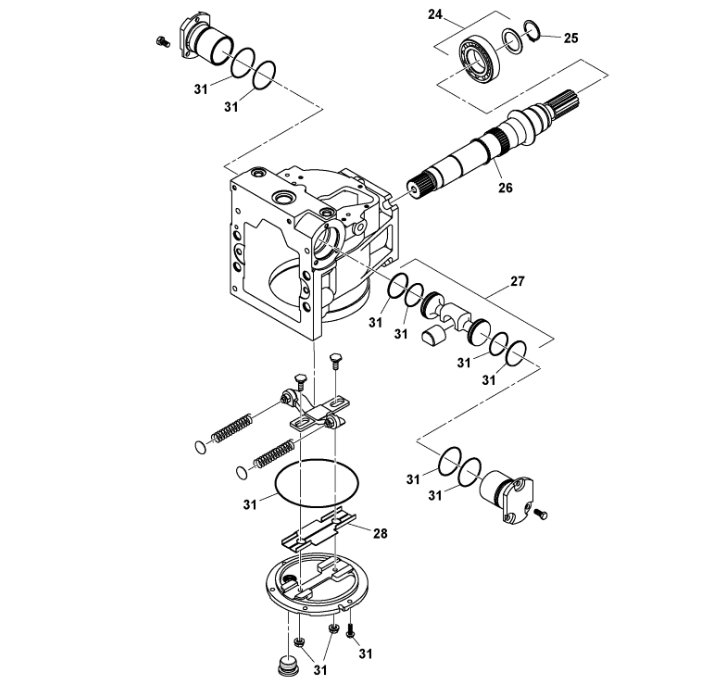 24
25
31
31
26
27
31
31
31
31
31
31
31
28
31
31