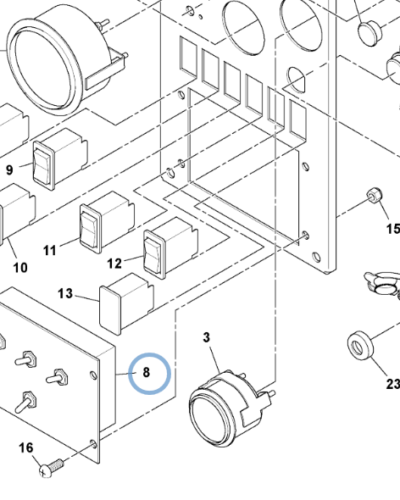 9
15
11
10
12
13
3
8
23
16