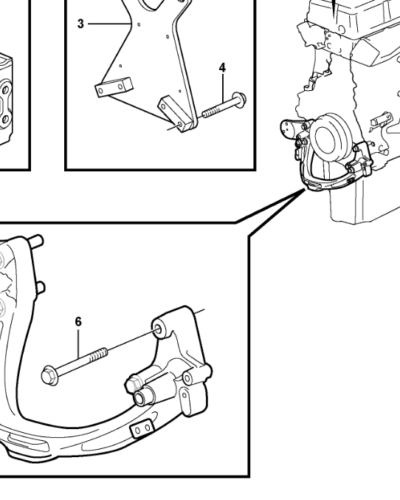 3
4
6