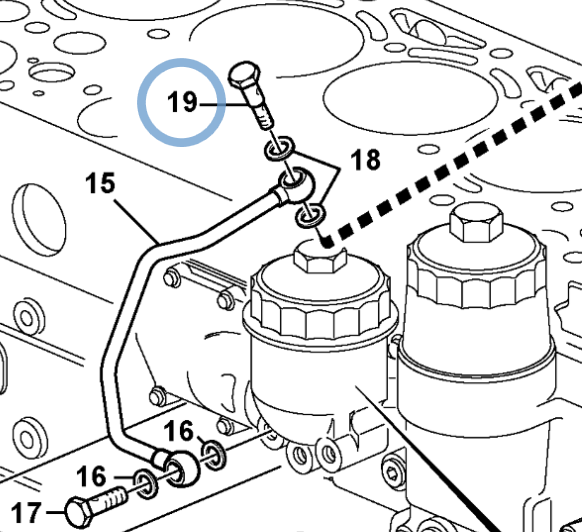 19
18
15
16
16
17