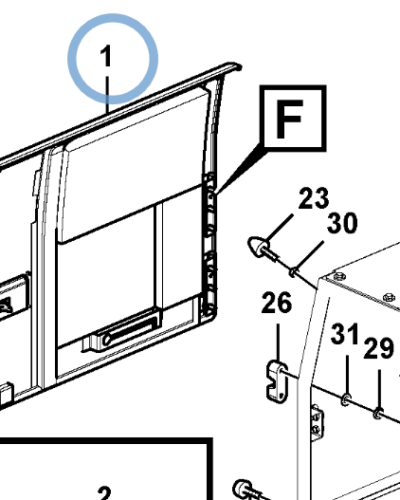 1
F
23
30
26
31
29
2