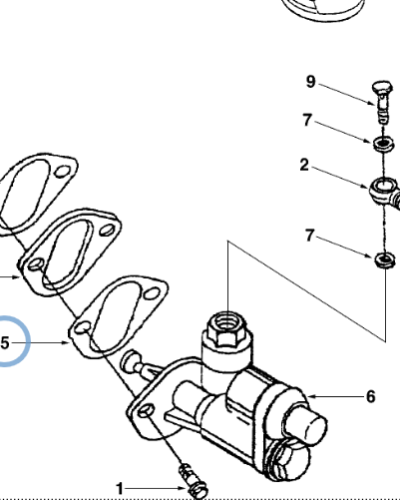 9
7
2
7
5
6
1