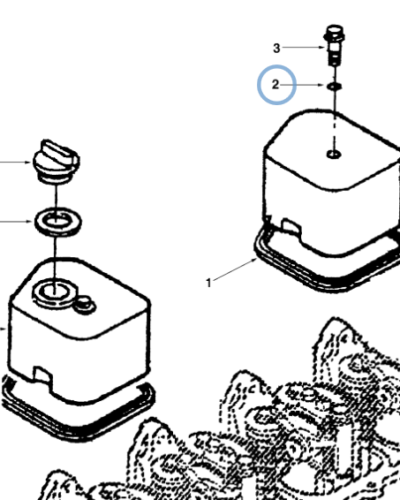 3
2
1