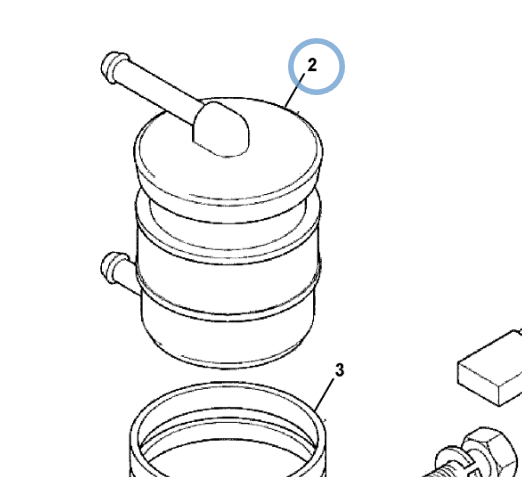 2
3