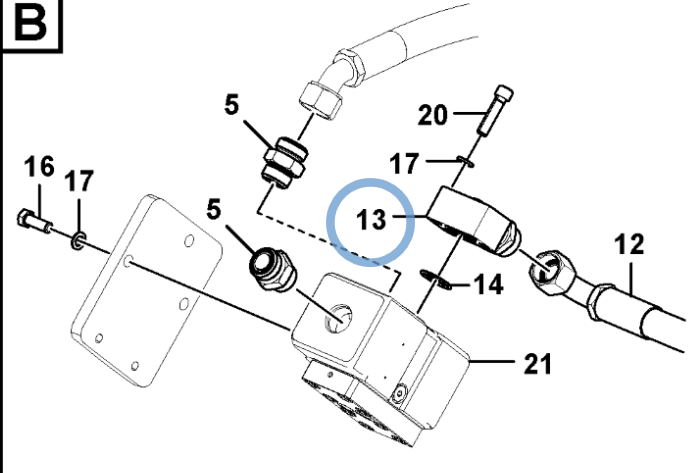 B

5

20

17

16

17

5

13

12

14

21