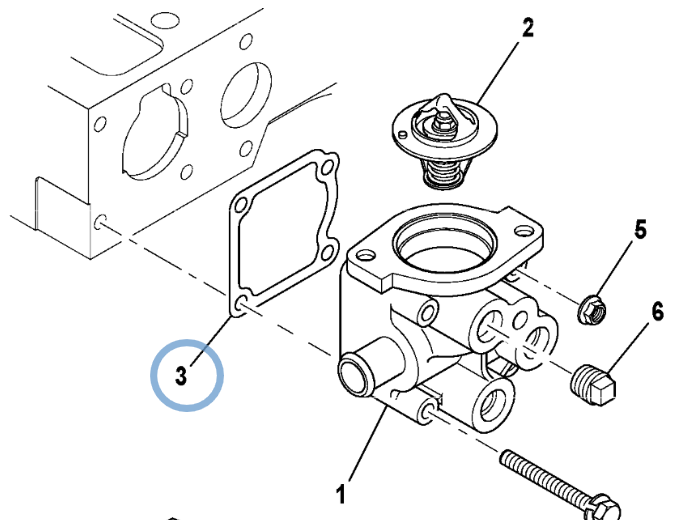 2
5
6
3
1