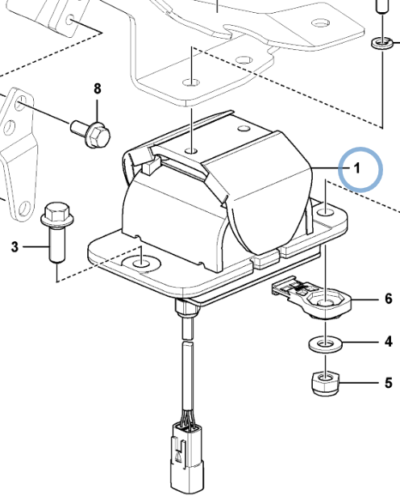 8
1
3
6
4
5