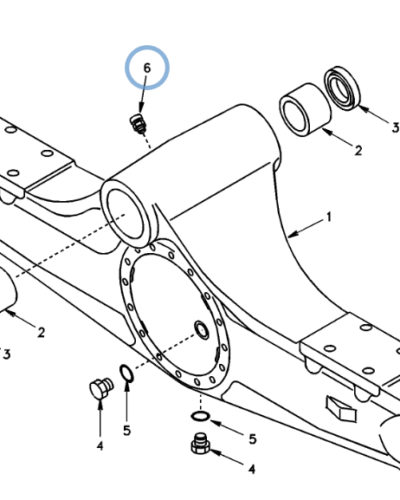 6
3
2
1
2
3
5
4
5
4