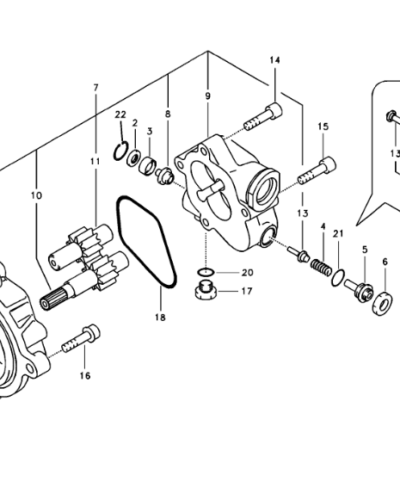 14
7
9
22
2
8
3
15
13
11
10
13
4
21
5
6
20
17
18
16