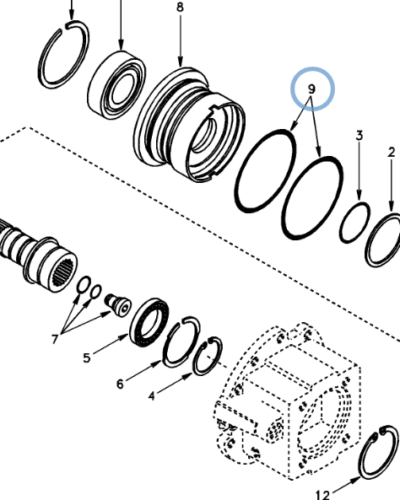 8
9
3
2
7
5
6
4
12