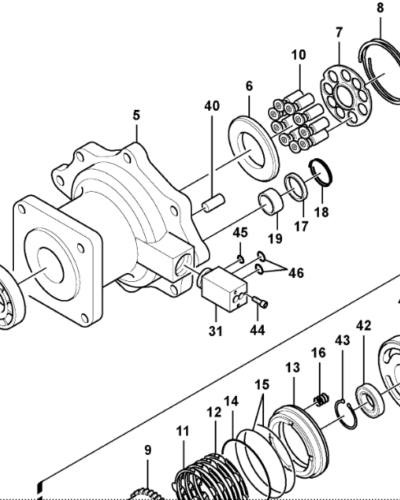 8
7
10
6
40
5
18
17
19
45
46
31
44
42
43
16
13
15
14
12
11
9