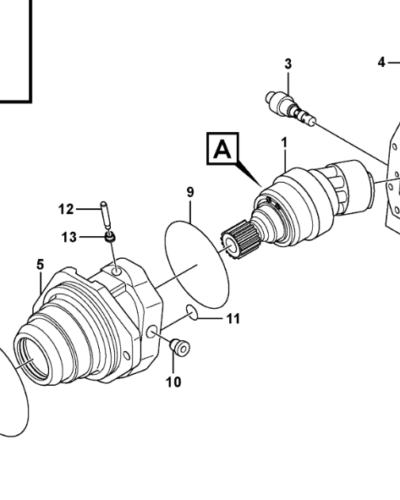 3
4
A
1
9
12
13
5
11
10