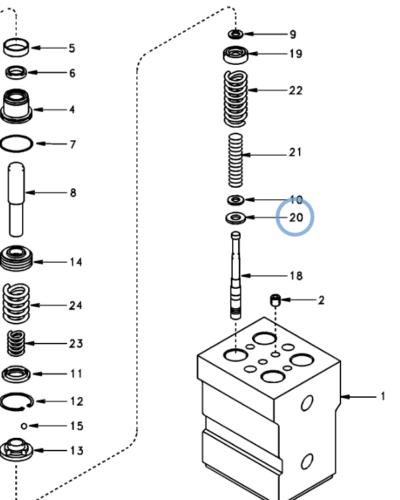 5
6
4
7
8
14
24
23
11
12
15
13
9
19
22
21
10
20
18
2
1