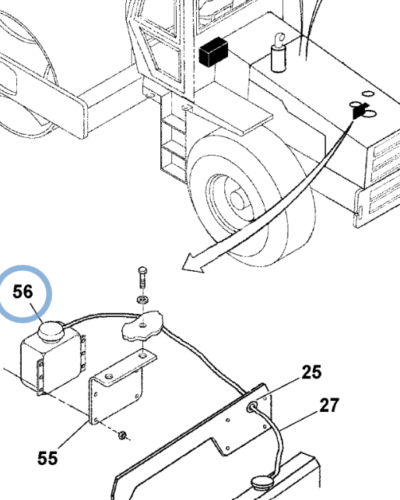 56
25
27
55