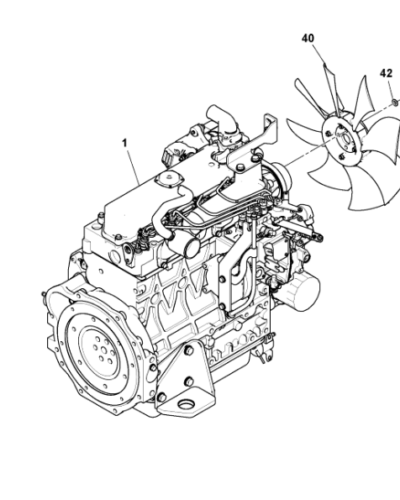 40
42
1