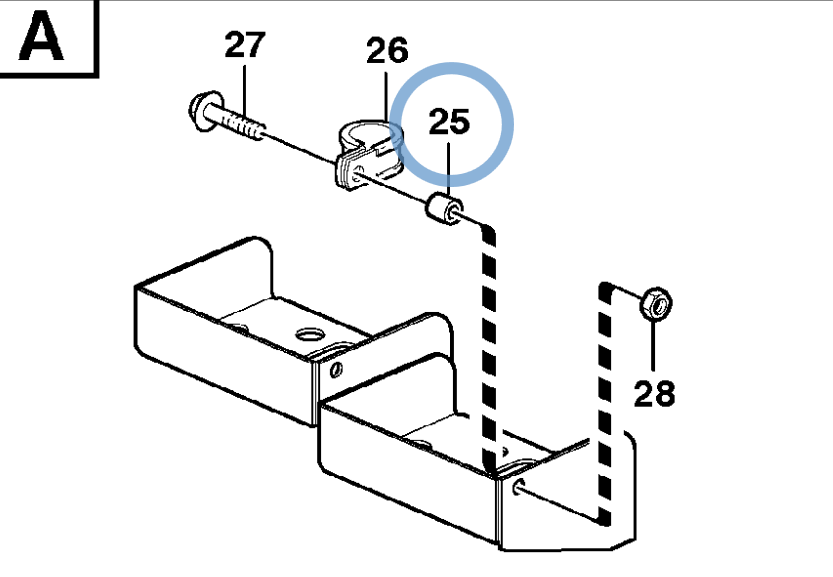 A

27

26

25

28