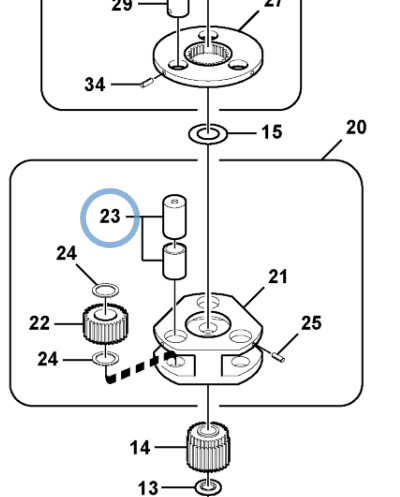 29
27
34
15
20
23
24
21
22
25
24
14
13