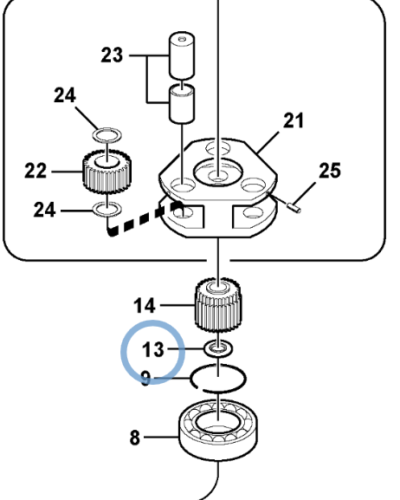 23
24
21
22
25
24
14
13
9
8