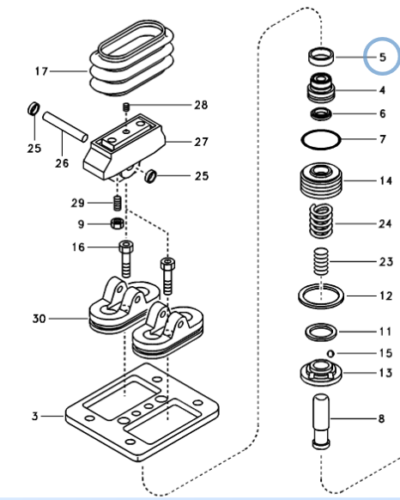 17
28
25
26
27
25
29
9
16
30
3
5
4
6
7
14
24
23
12
11
15
13
8