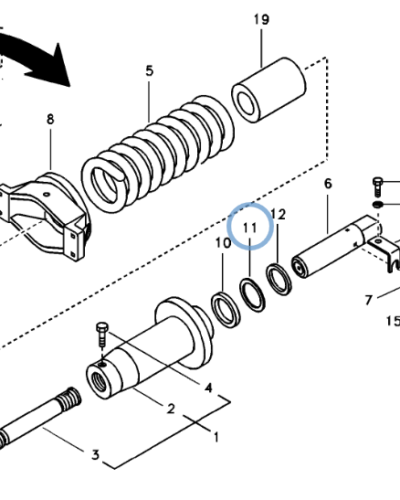 19
5
8
6
11
12
10
7
15
4
2
1
3