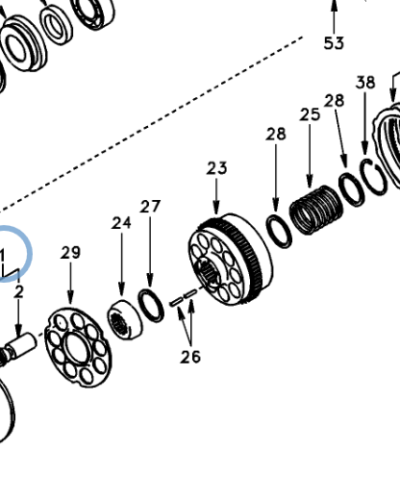 53
38
28
25
28
23
27
24
29
1
2
26