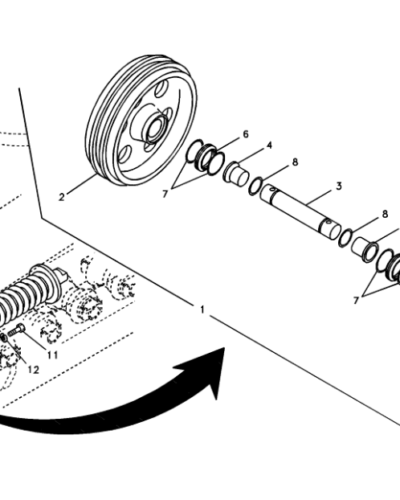 6
4
8
3
2
7
8
7
1
11
12