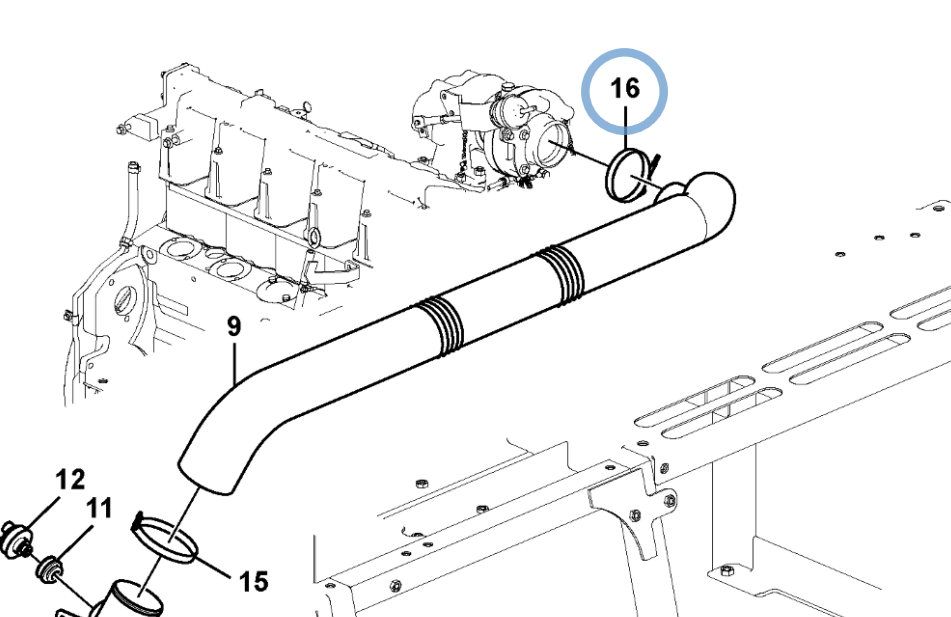 16
9
12
11
15