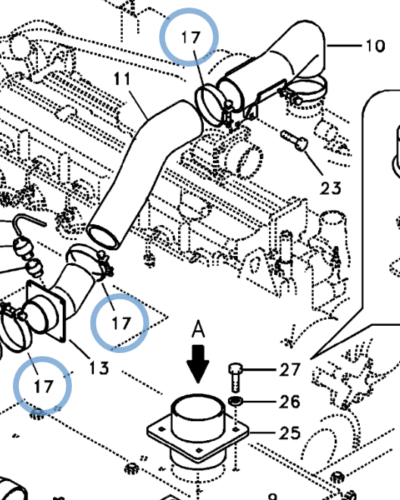 17
10
11
23
17
A
13
17
27
26
25
9