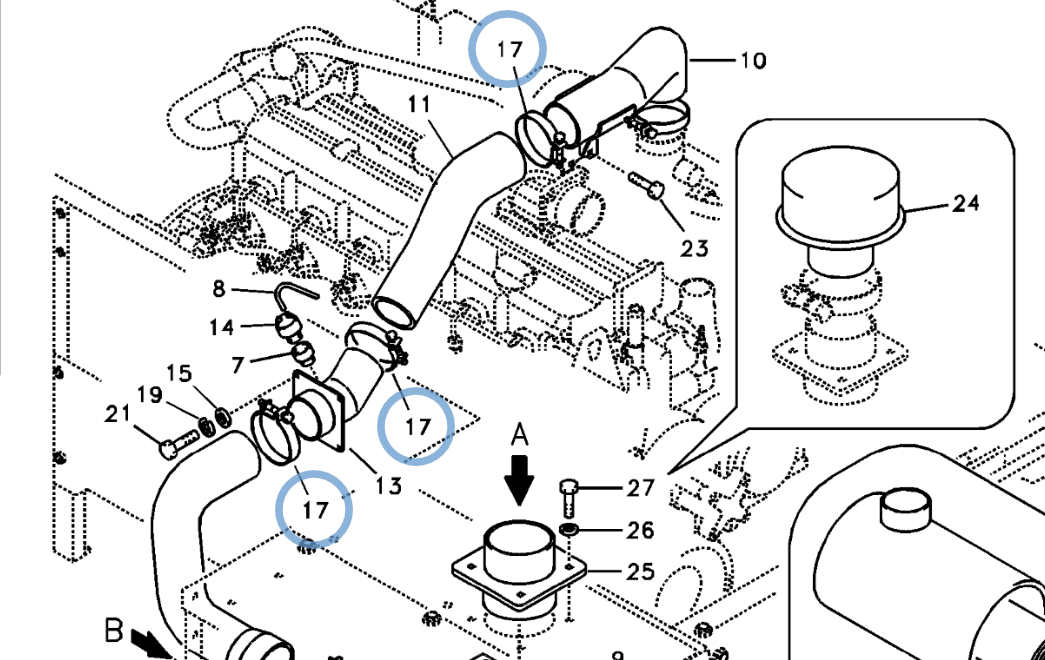 17
10
11
23
24
8
14
7
15
19
21
17
13
17
A
27
26
25
B
9