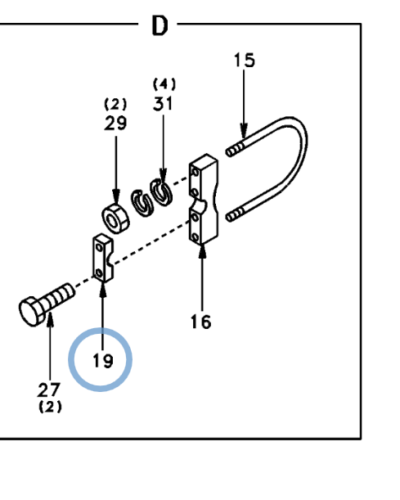 D

15

(4)
31

(2)
29

16

19

27
(2)