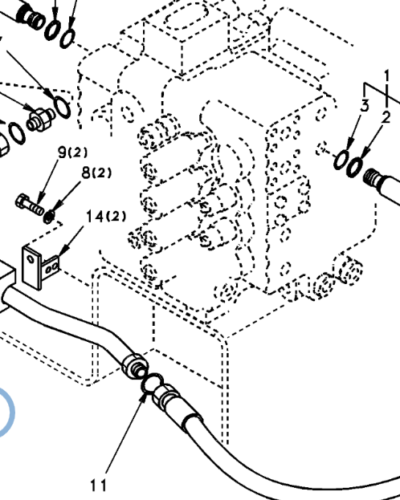 1
3
2
9(2)
8(2)
14(2)
11