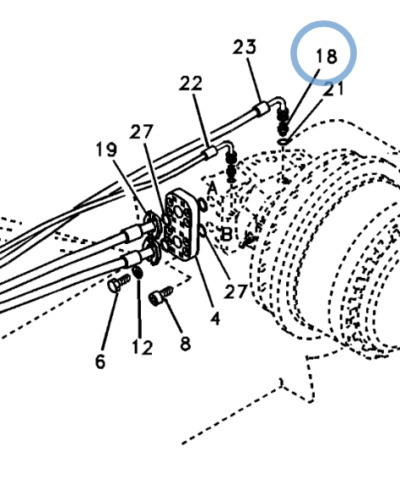 23
18
22
21
27
19
A
B
27
4
6
12
8