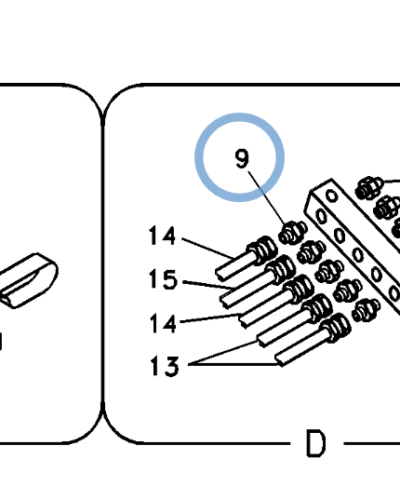 9
14
15
14
13
D