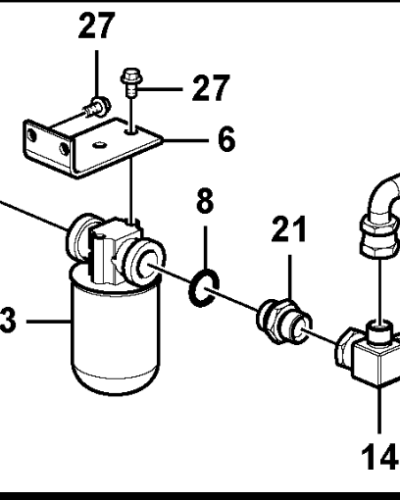 27
27
6
8
21
3
14