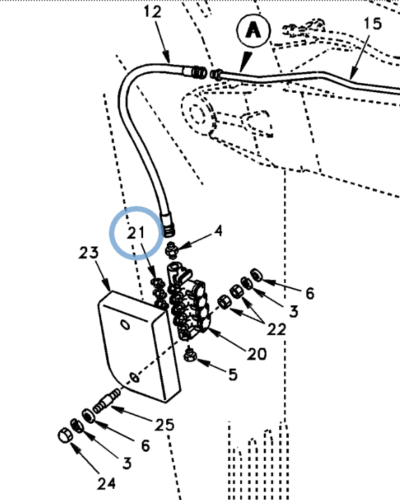 12
A
15
21
4
23
6
3
22
20
5
25
6
3
24