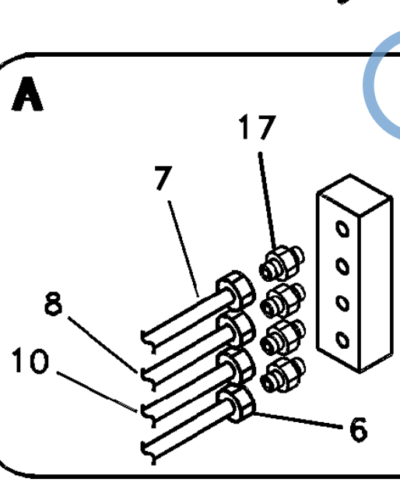 A

17

7

8

10

6