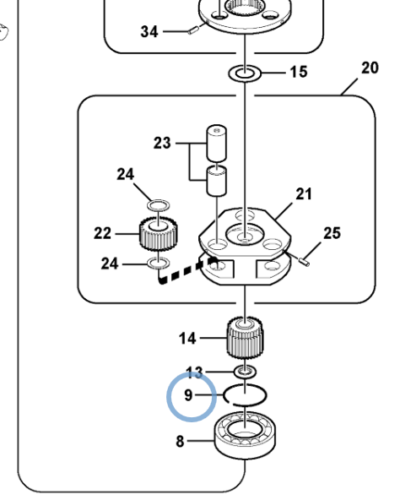 34
15
20
23
24
21
22
25
24
14
13
9
8