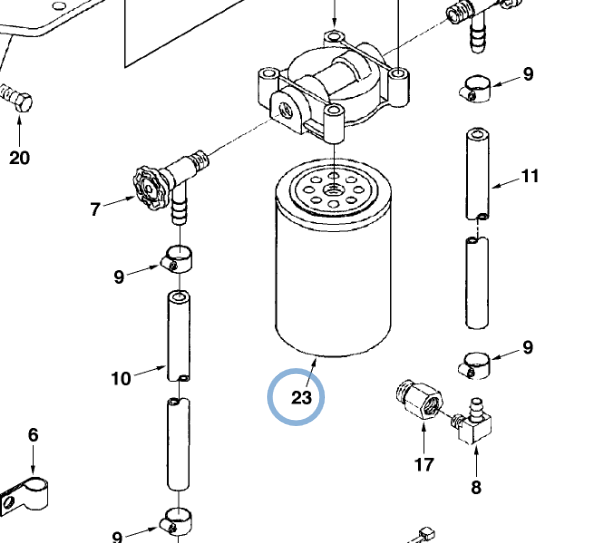 9
20
11
7
9
9
10
23
6
17
8
9