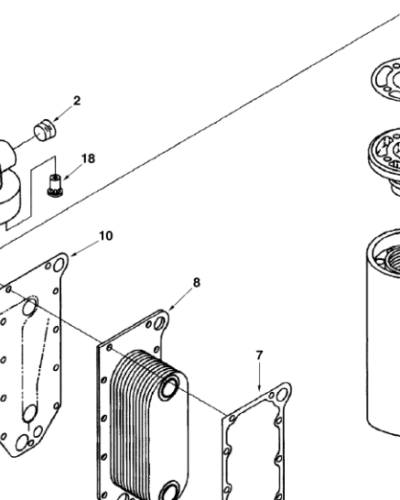 2
18
10
8
7