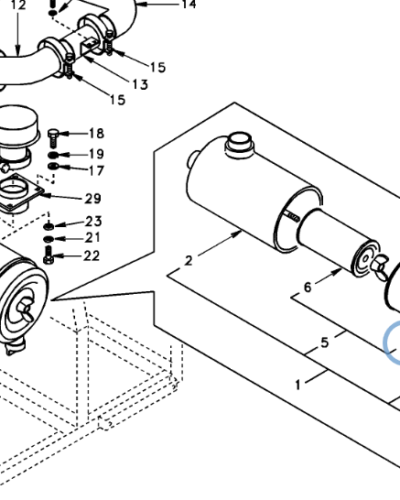 12
14
15
13
15
18
19
17
29
23
21
22
2
6
5
1